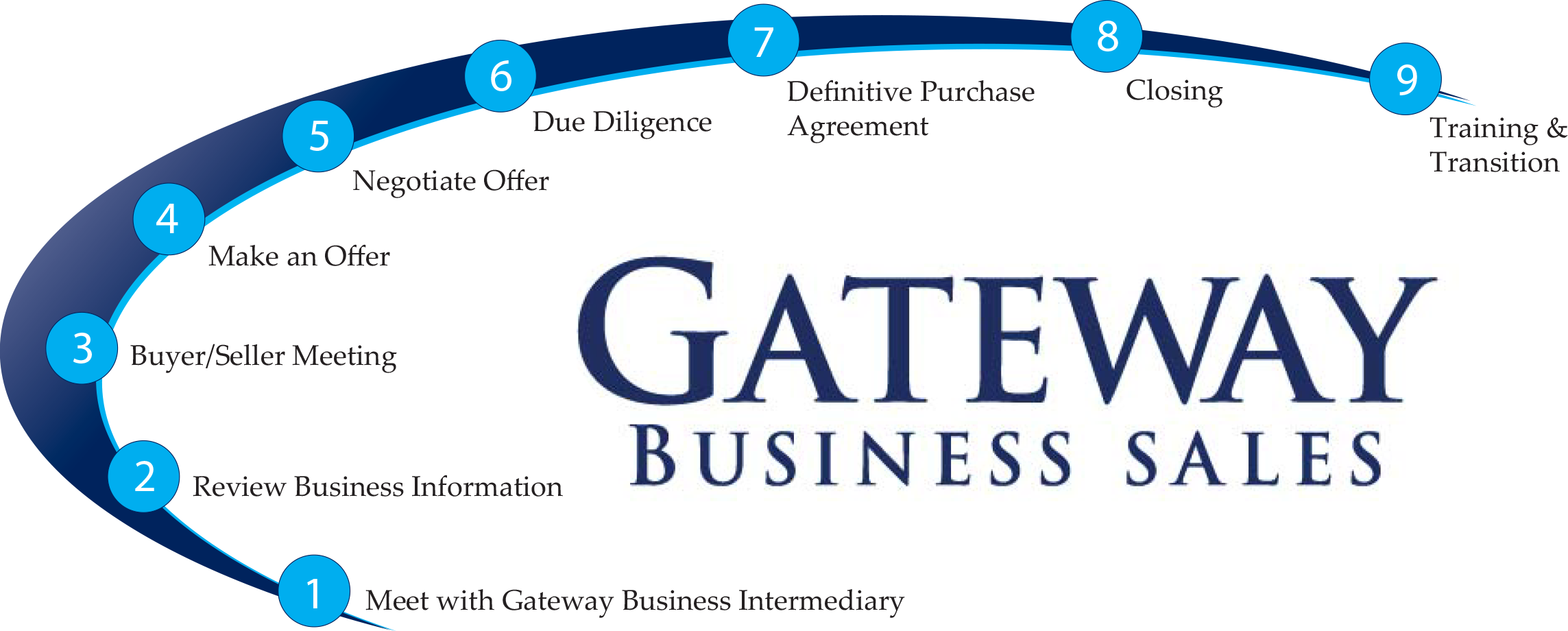 1 Meet with Gateway Business Intermediary

2 Review Business Information

3 Buyer/Seller Meeting

4 Make an Offer

5 Negotiate Offer

6 Due Diligence

7 Definitive Purchase Agreement

8 Closing

9 Training & Transition

GATEWAY
BUSINESS SALES