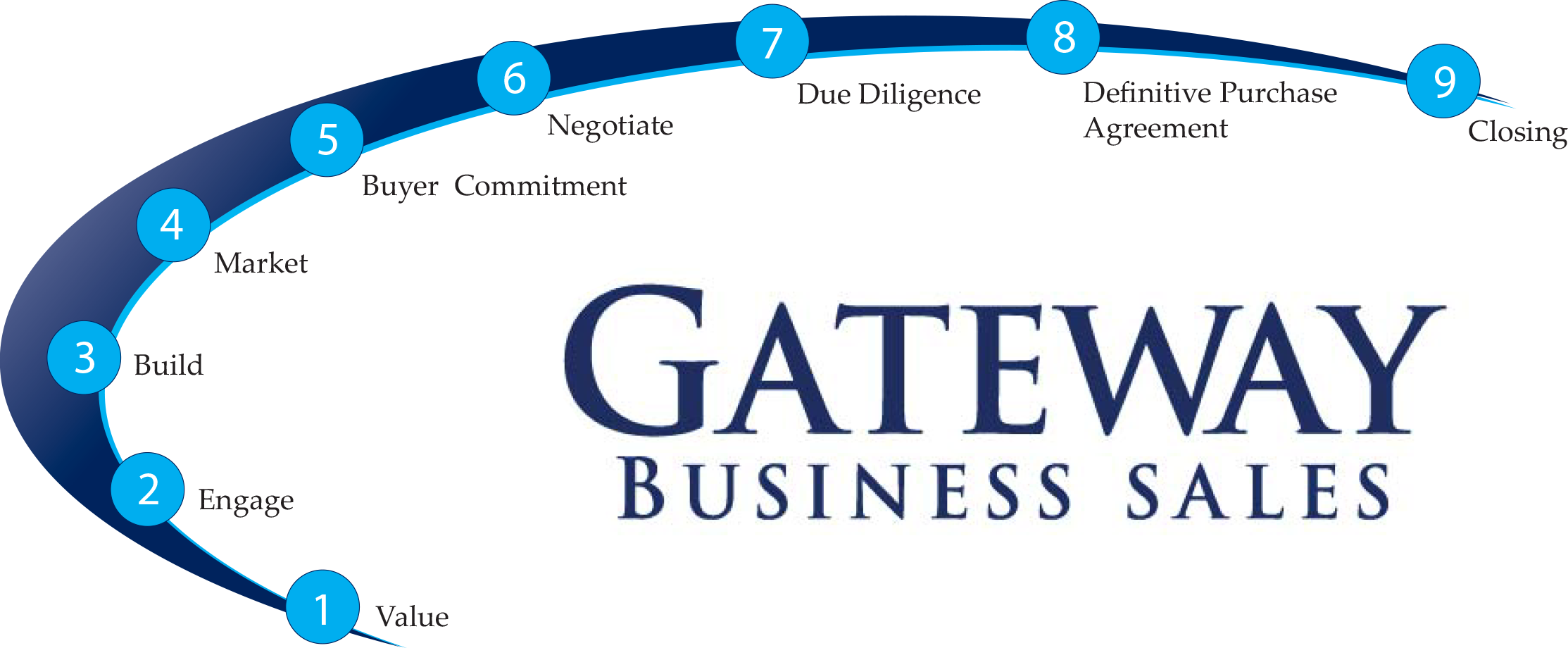 1 Value

2 Engage

3 Build

4 Market

5 Buyer Commitment

6 Negotiate

7 Due Diligence

8 Definitive Purchase Agreement

9 Closing

GATEWAY
BUSINESS SALES